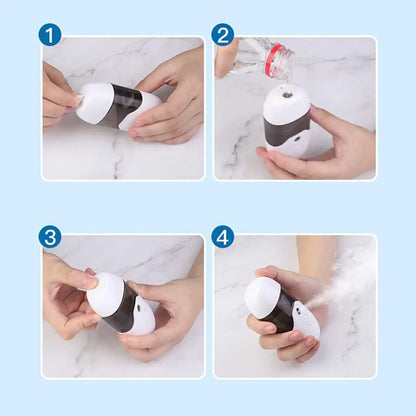 1
2
3
4